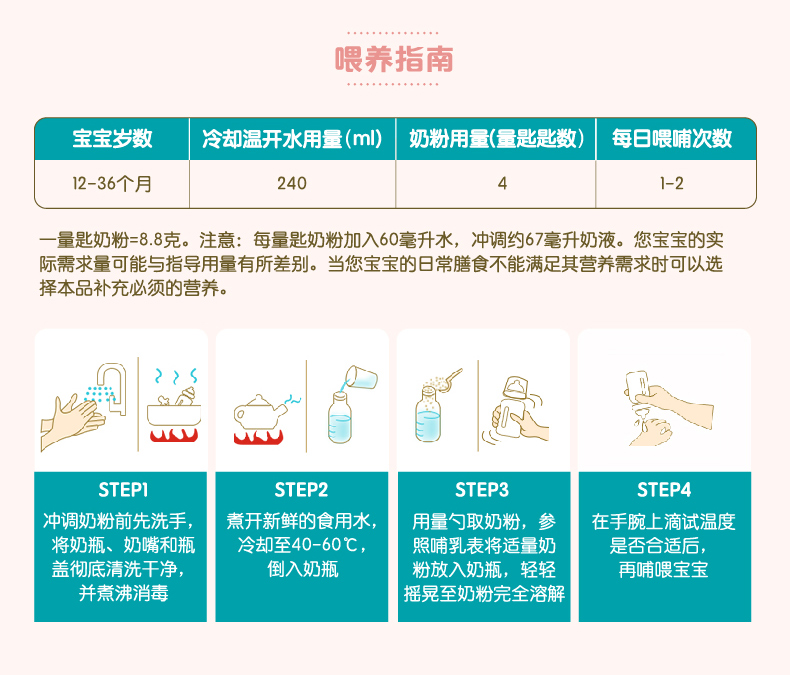 喂养指南

| 宝宝岁数 | 冷却温开水用量(ml) | 奶粉用量(量匙匙数) | 每日喂哺次数 |
|---|---|---|---|
| 12-36个月 | 240 | 4 | 1-2 |

一量匙奶粉=8.8克。注意：每量匙奶粉加入60毫升水，冲调约67毫升奶液。您宝宝的实际需求量可能与指导用量有所差别。当您宝宝的日常膳食不能满足其营养需求时可以选择本品补充必须的营养。

STEP1
冲调奶粉前先洗手，将奶瓶、奶嘴和瓶盖彻底清洗干净，并煮沸消毒

STEP2
煮开新鲜的食用水，冷却至40-60℃，倒入奶瓶

STEP3
用量勺取奶粉，参照哺乳表将适量奶粉放入奶瓶，轻轻摇晃至奶粉完全溶解

STEP4
在手腕上滴试温度是否合适后，再哺喂宝宝